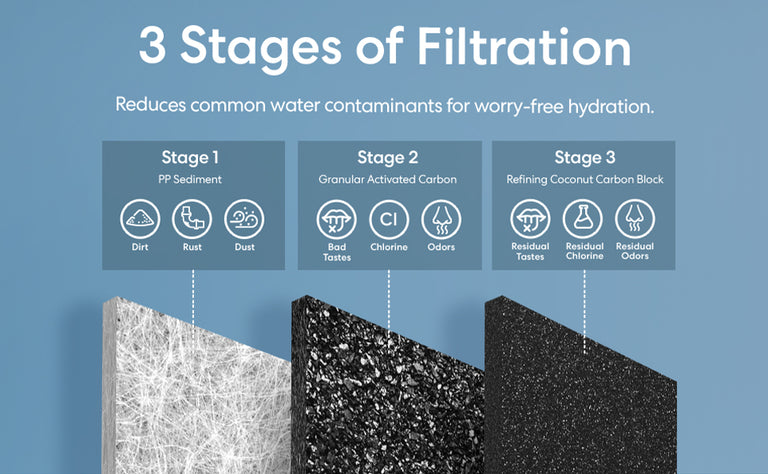 3 Stages of Filtration

Reduces common water contaminants for worry-free hydration.

Stage 1
PP Sediment
Dirt
Rust
Dust

Stage 2
Granular Activated Carbon
Bad Tastes
Cl
Chlorine
Odors

Stage 3
Refining Coconut Carbon Block
Residual Tastes
Residual Chlorine
Residual Odors